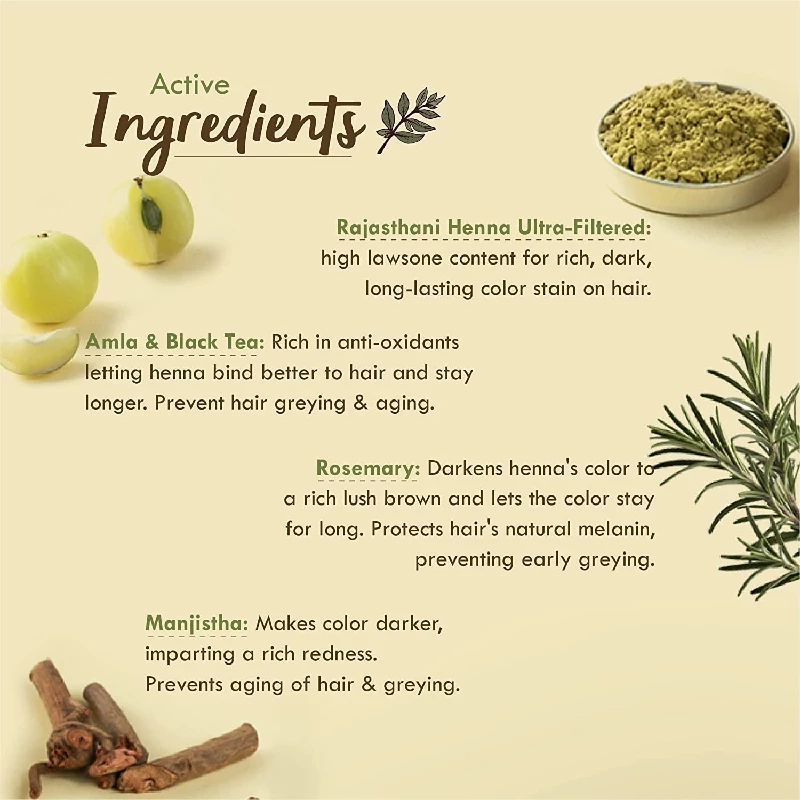 Active
Ingredients

Rajasthani Henna Ultra-Filtered: high lawsone content for rich, dark, long-lasting color stain on hair.

Amla & Black Tea: Rich in anti-oxidants letting henna bind better to hair and stay longer. Prevent hair greying & aging.

Rosemary: Darkens henna's color to a rich lush brown and lets the color stay for long. Protects hair's natural melanin, preventing early greying.

Manjistha: Makes color darker, imparting a rich redness. Prevents aging of hair & greying.